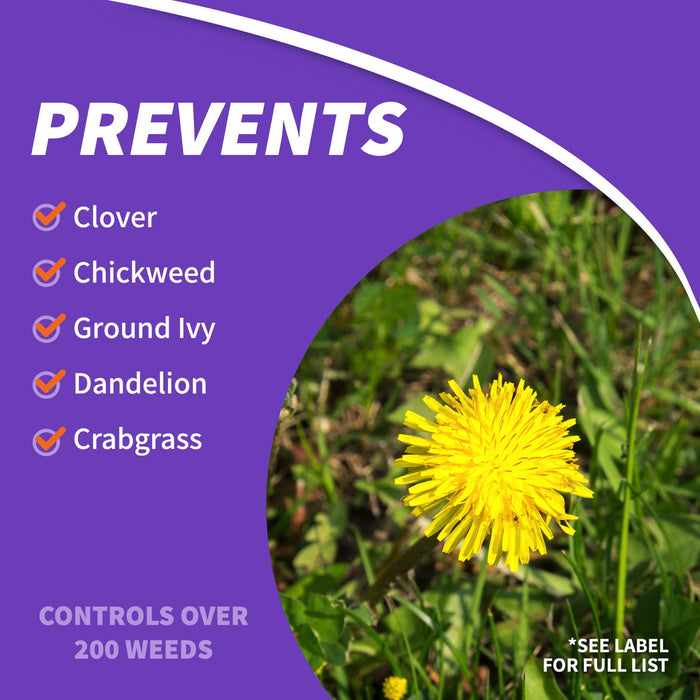 PREVENTS

Clover

Chickweed

Ground Ivy

Dandelion

Crabgrass

CONTROLS OVER 200 WEEDS

*SEE LABEL FOR FULL LIST